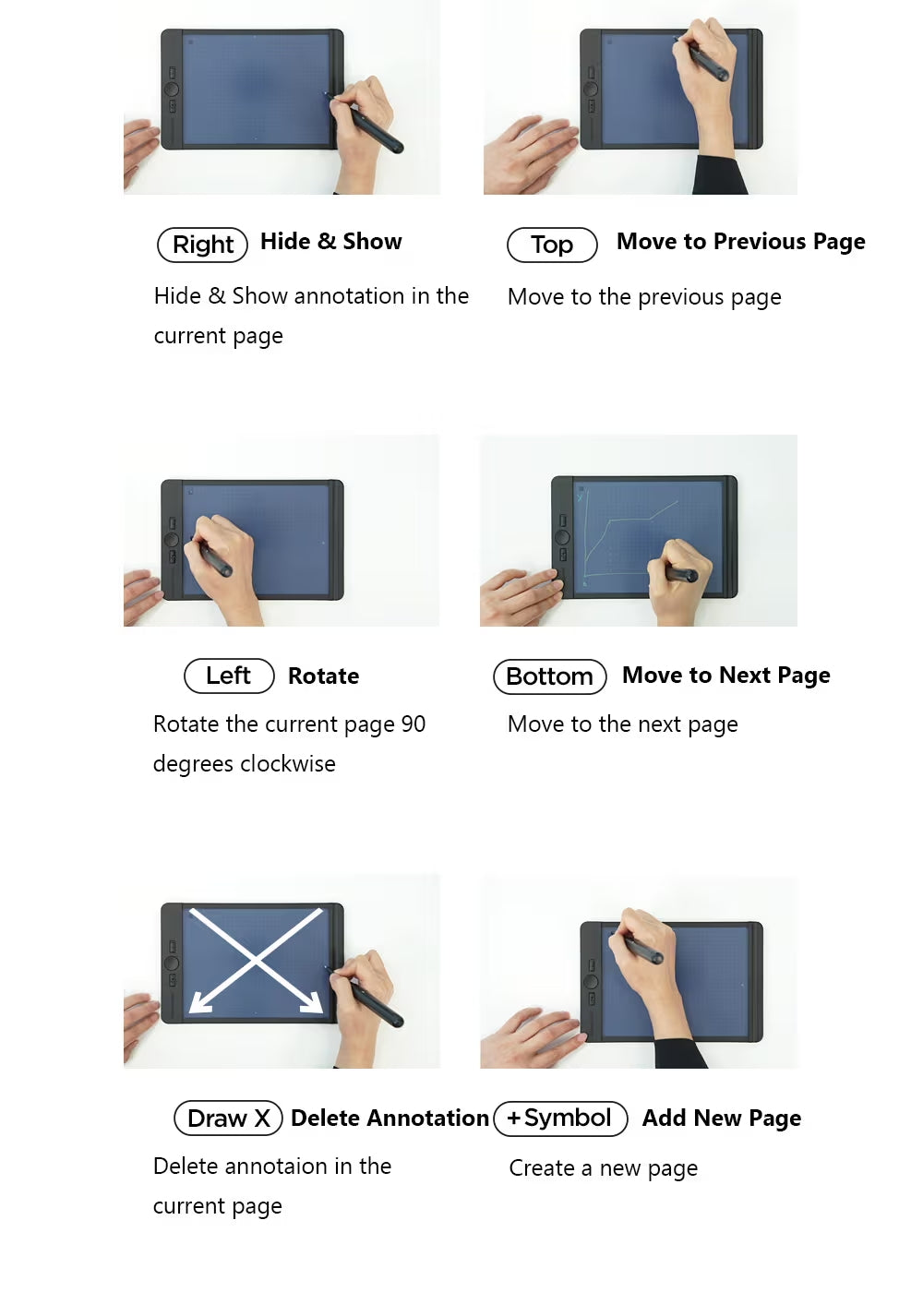 Right Hide & Show

Hide & Show annotation in the current page

Top Move to Previous Page

Move to the previous page

Left Rotate

Rotate the current page 90 degrees clockwise

Bottom Move to Next Page

Move to the next page

Draw X Delete Annotation

Delete annotaion in the current page

+Symbol Add New Page

Create a new page